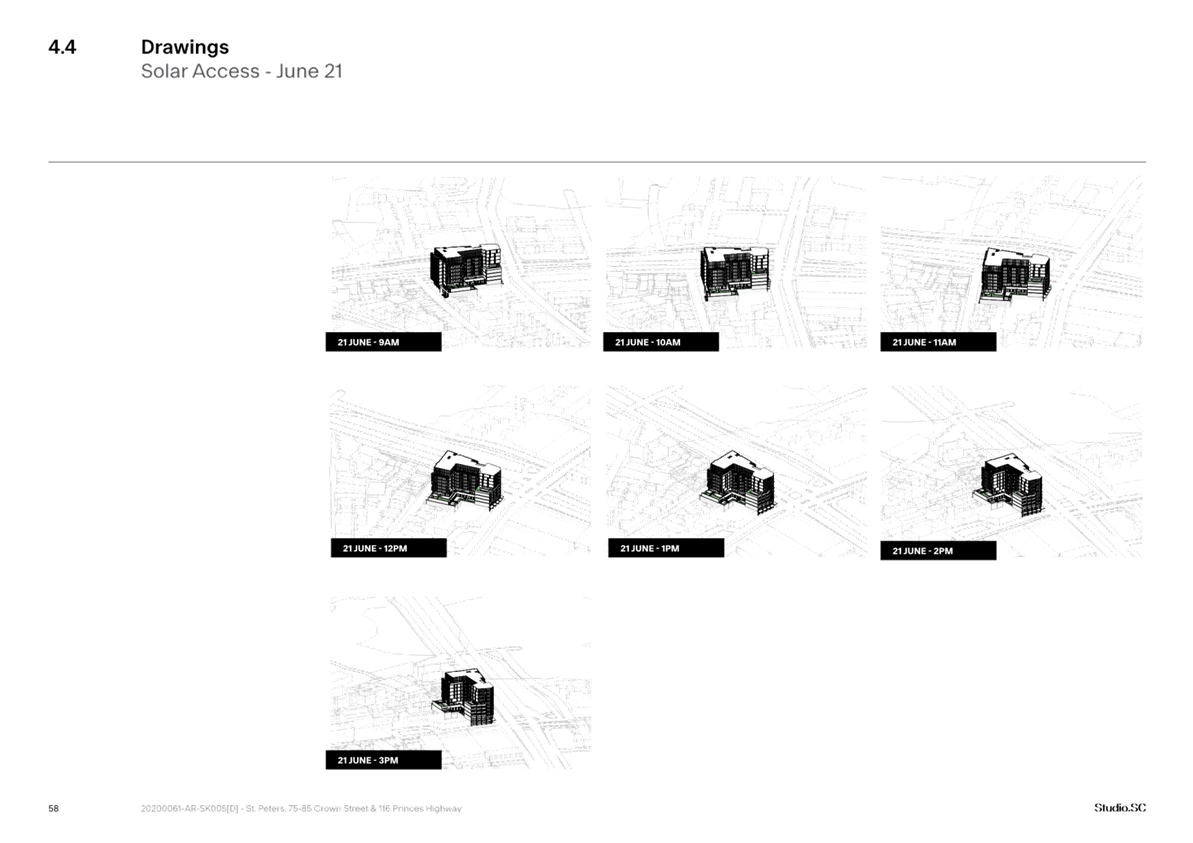 4.4 Drawings
Solar Access - June 21

21 JUNE - 9AM

21 JUNE - 10AM

21 JUNE - 11AM

21 JUNE - 12PM

21 JUNE - 1PM

21 JUNE - 2PM

21 JUNE - 3PM

58 20200061-AR-SK005[D] - St. Peters, 75-85 Crown Street & 116 Princes Highway

Studio.SC