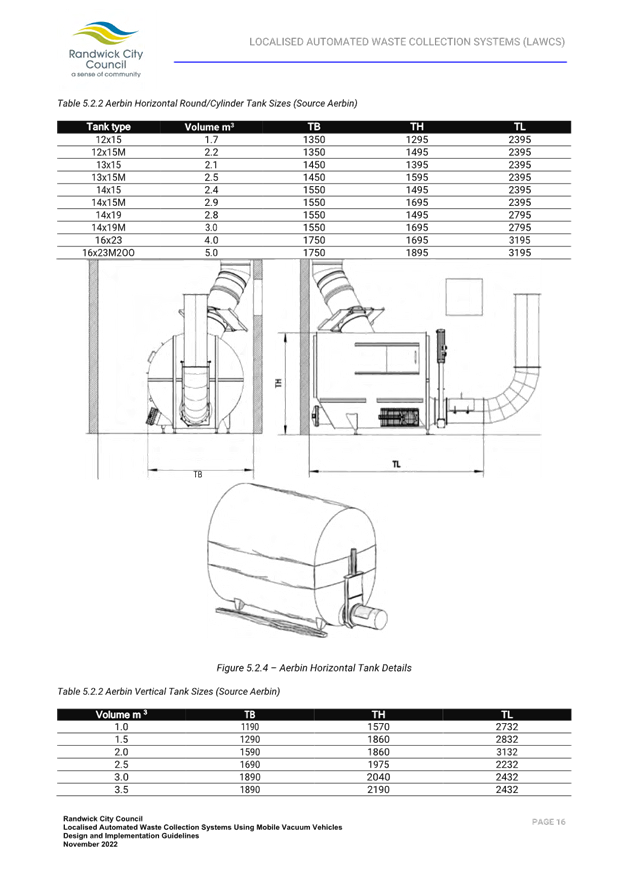 Randwick City Council
a sense of community

LOCALISED AUTOMATED WASTE COLLECTION SYSTEMS (LAWCS)

Table 5.2.2 Aerbin Horizontal Round/Cylinder Tank Sizes (Source Aerbin)

| Tank type | Volume m³ | TB | TH | TL |
|---|---|---|---|---|
| 12x15 | 1.7 | 1350 | 1295 | 2395 |
| 12x15M | 2.2 | 1350 | 1495 | 2395 |
| 13x15 | 2.1 | 1450 | 1395 | 2395 |
| 13x15M | 2.5 | 1450 | 1595 | 2395 |
| 14x15 | 2.4 | 1550 | 1495 | 2395 |
| 14x15M | 2.9 | 1550 | 1695 | 2395 |
| 14x19 | 2.8 | 1550 | 1495 | 2795 |
| 14x19M | 3.0 | 1550 | 1695 | 2795 |
| 16x23 | 4.0 | 1750 | 1695 | 3195 |
| 16x23M2OO | 5.0 | 1750 | 1895 | 3195 |

TH

TB

TL

Figure 5.2.4 – Aerbin Horizontal Tank Details

Table 5.2.2 Aerbin Vertical Tank Sizes (Source Aerbin)

| Volume m ³ | TB | TH | TL |
|---|---|---|---|
| 1.0 | 1190 | 1570 | 2732 |
| 1.5 | 1290 | 1860 | 2832 |
| 2.0 | 1590 | 1860 | 3132 |
| 2.5 | 1690 | 1975 | 2232 |
| 3.0 | 1890 | 2040 | 2432 |
| 3.5 | 1890 | 2190 | 2432 |

Randwick City Council
Localised Automated Waste Collection Systems Using Mobile Vacuum Vehicles
Design and Implementation Guidelines
November 2022

PAGE 16