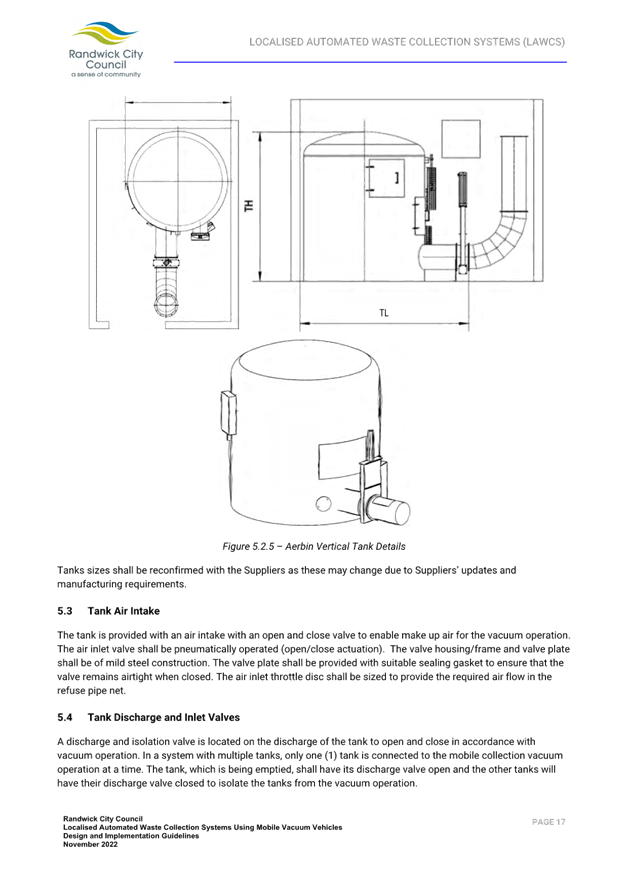 Randwick City Council
a sense of community

LOCALISED AUTOMATED WASTE COLLECTION SYSTEMS (LAWCS)

TH

TL

Figure 5.2.5 – Aerbin Vertical Tank Details

Tanks sizes shall be reconfirmed with the Suppliers as these may change due to Suppliers' updates and manufacturing requirements.

5.3 Tank Air Intake

The tank is provided with an air intake with an open and close valve to enable make up air for the vacuum operation. The air inlet valve shall be pneumatically operated (open/close actuation). The valve housing/frame and valve plate shall be of mild steel construction. The valve plate shall be provided with suitable sealing gasket to ensure that the valve remains airtight when closed. The air inlet throttle disc shall be sized to provide the required air flow in the refuse pipe net.

5.4 Tank Discharge and Inlet Valves

A discharge and isolation valve is located on the discharge of the tank to open and close in accordance with vacuum operation. In a system with multiple tanks, only one (1) tank is connected to the mobile collection vacuum operation at a time. The tank, which is being emptied, shall have its discharge valve open and the other tanks will have their discharge valve closed to isolate the tanks from the vacuum operation.

Randwick City Council
Localised Automated Waste Collection Systems Using Mobile Vacuum Vehicles
Design and Implementation Guidelines
November 2022

PAGE 17